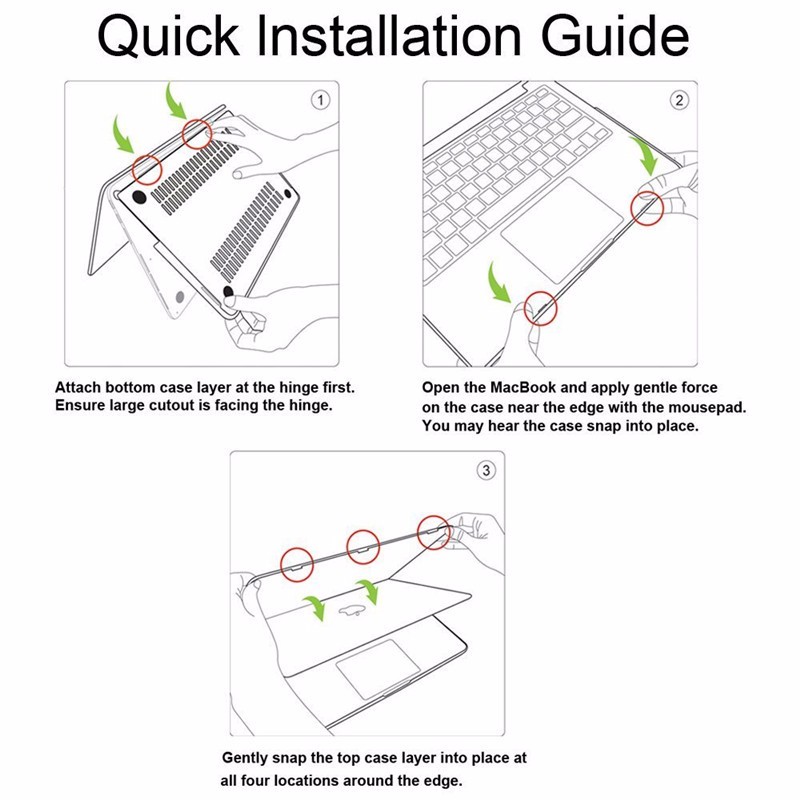 Quick Installation Guide

①

Attach bottom case layer at the hinge first. Ensure large cutout is facing the hinge.

②

Open the MacBook and apply gentle force on the case near the edge with the mousepad. You may hear the case snap into place.

③

Gently snap the top case layer into place at all four locations around the edge.