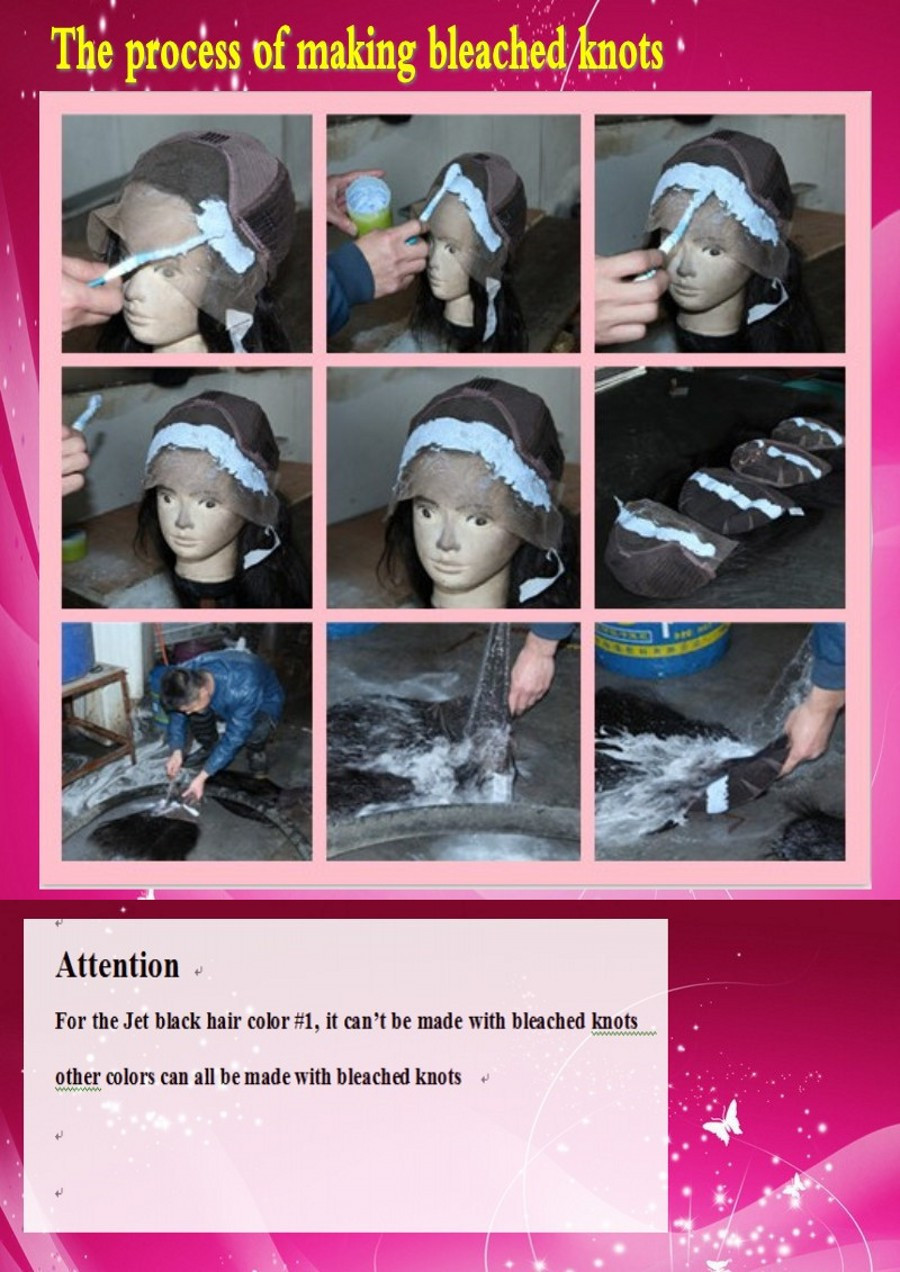 The process of making bleached knots

Attention

For the Jet black hair color #1, it can't be made with bleached knots

other colors can all be made with bleached knots