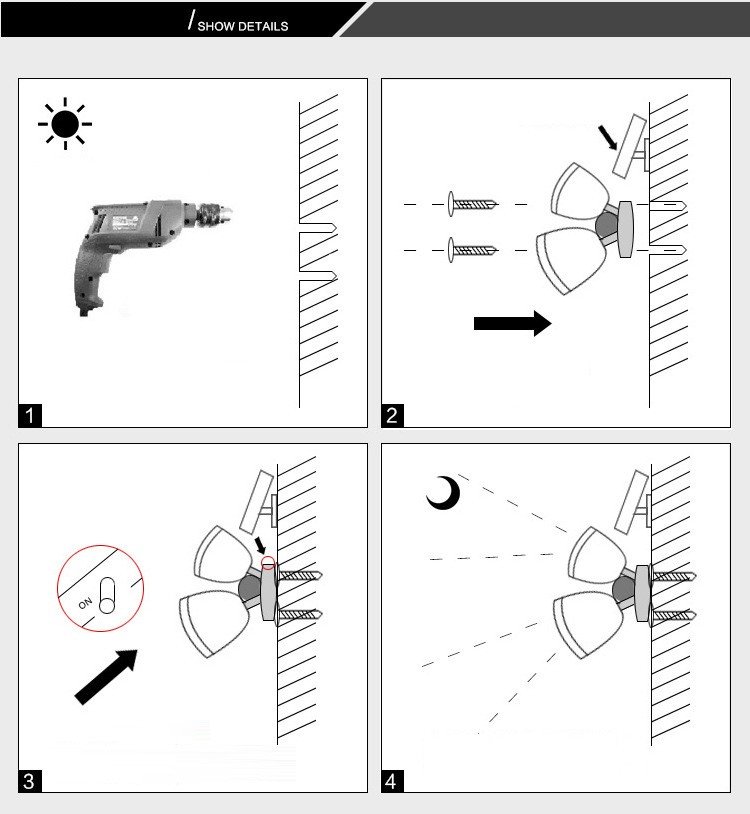 / SHOW DETAILS

1

2

ON

3

4