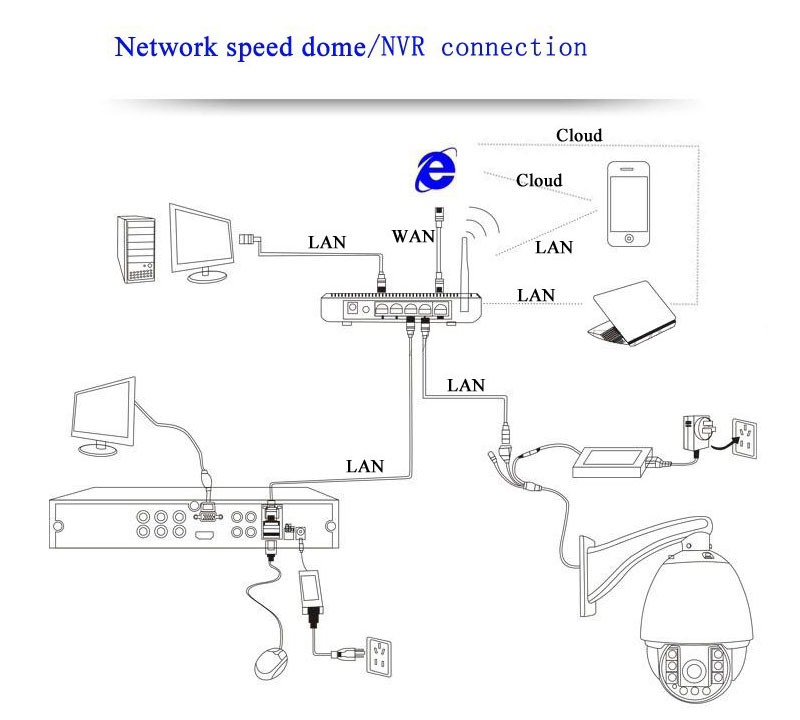 Network speed dome/NVR connection

Cloud

Cloud

LAN

WAN

LAN

LAN

LAN

LAN