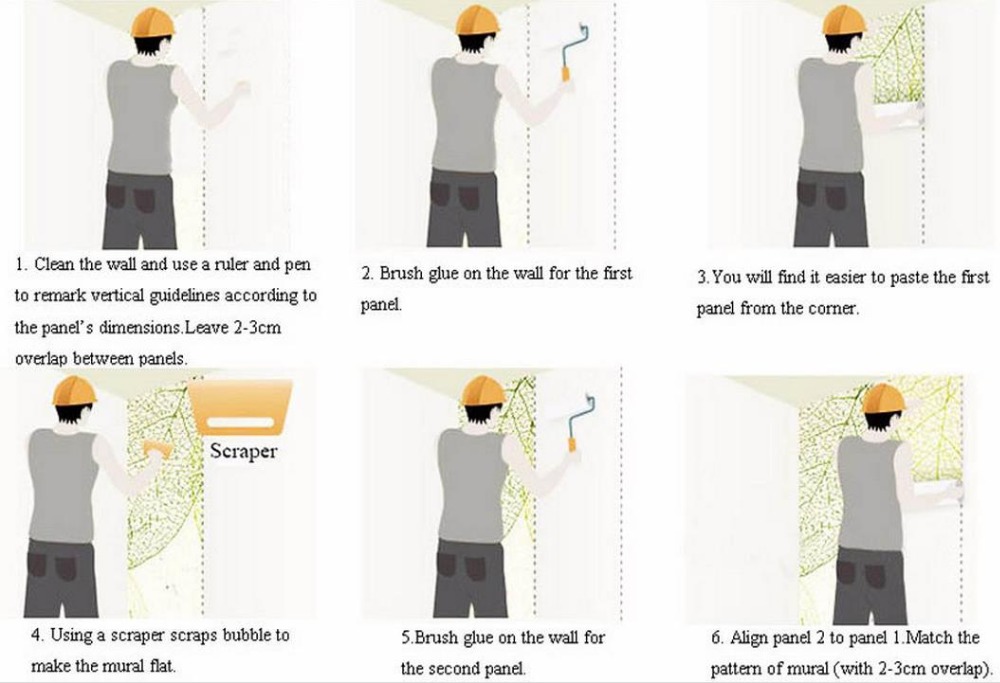 1. Clean the wall and use a ruler and pen to remark vertical guidelines according to the panel's dimensions.Leave 2-3cm overlap between panels.

2. Brush glue on the wall for the first panel.

3.You will find it easier to paste the first panel from the corner.

Scraper

4. Using a scraper scraps bubble to make the mural flat.

5.Brush glue on the wall for the second panel.

6. Align panel 2 to panel 1.Match the pattern of mural (with 2-3cm overlap).