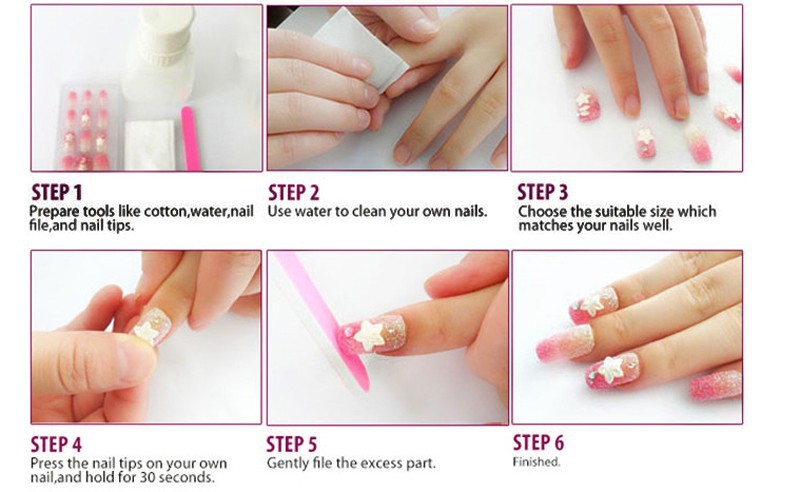 STEP 1
Prepare tools like cotton,water,nail file,and nail tips.

STEP 2
Use water to clean your own nails.

STEP 3
Choose the suitable size which matches your nails well.

STEP 4
Press the nail tips on your own nail,and hold for 30 seconds.

STEP 5
Gently file the excess part.

STEP 6
Finished.