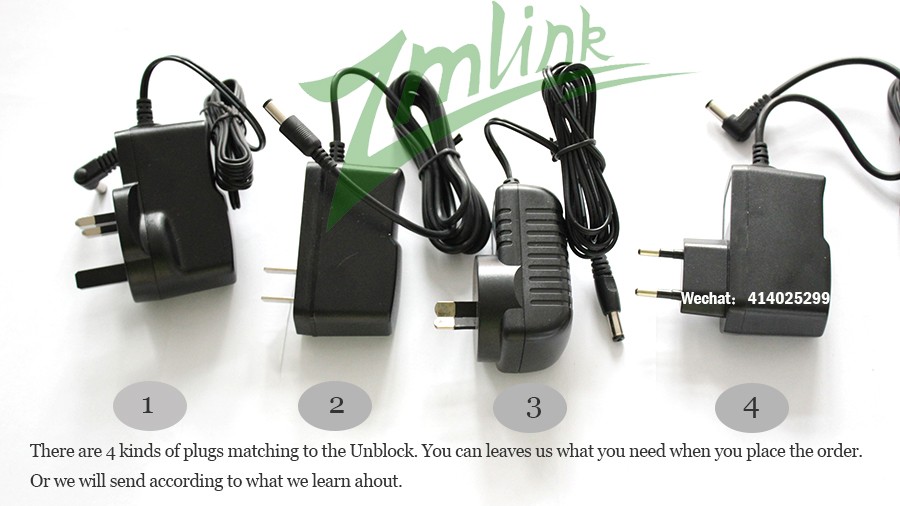 Zmlink

Wechat: 414025299

1

2

3

4

There are 4 kinds of plugs matching to the Unblock. You can leaves us what you need when you place the order. Or we will send according to what we learn ahout.