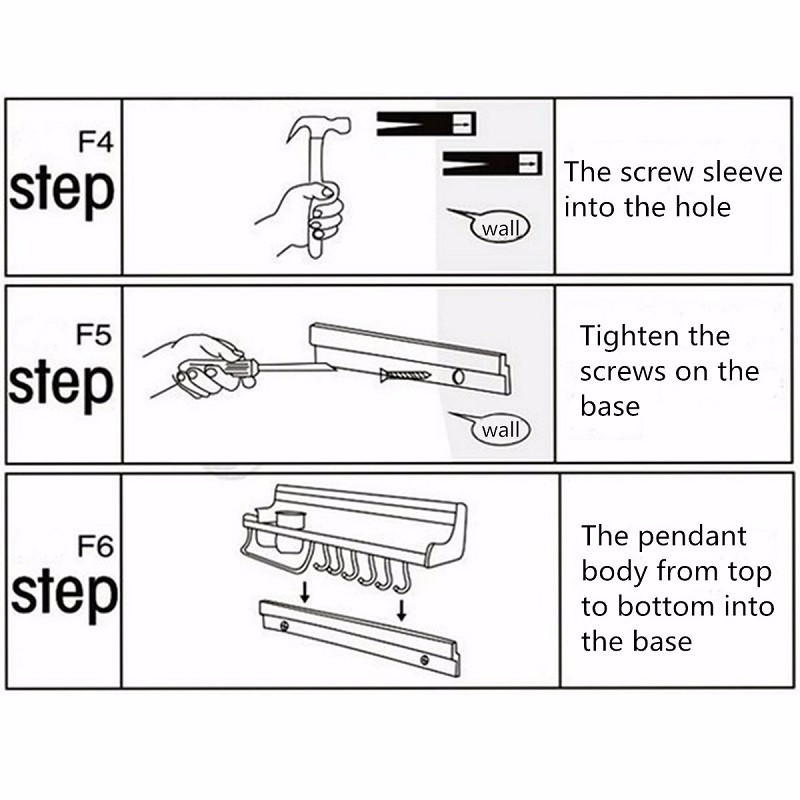 F4
step

wall

The screw sleeve into the hole

F5
step

wall

Tighten the screws on the base

F6
step

The pendant body from top to bottom into the base