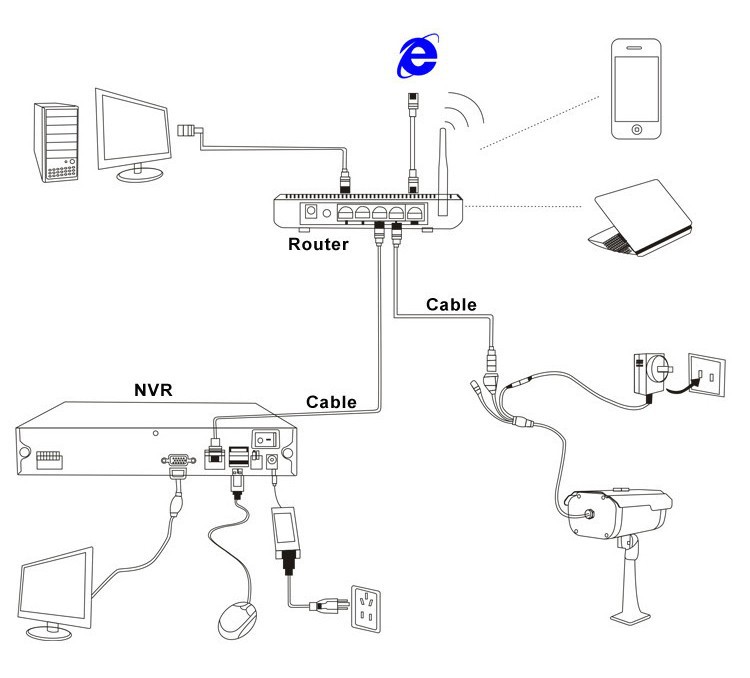 Router

Cable

NVR

Cable