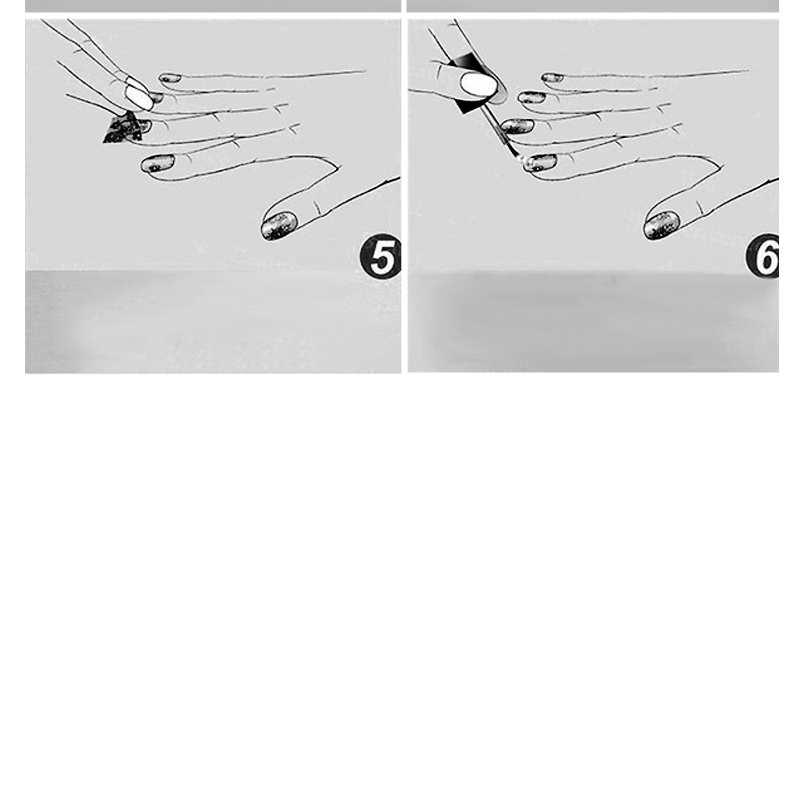 5

6