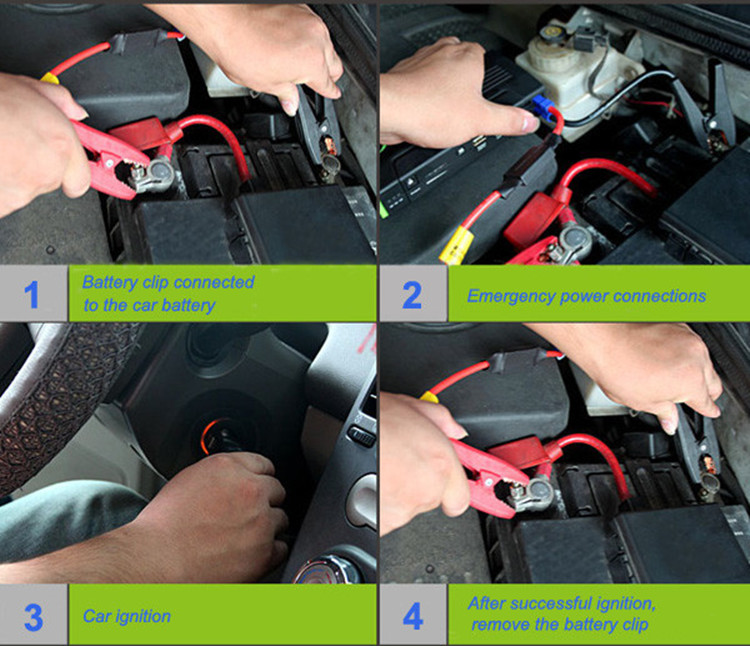 1 Battery clip connected to the car battery

2 Emergency power connections

3 Car ignition

4 After successful ignition, remove the battery clip