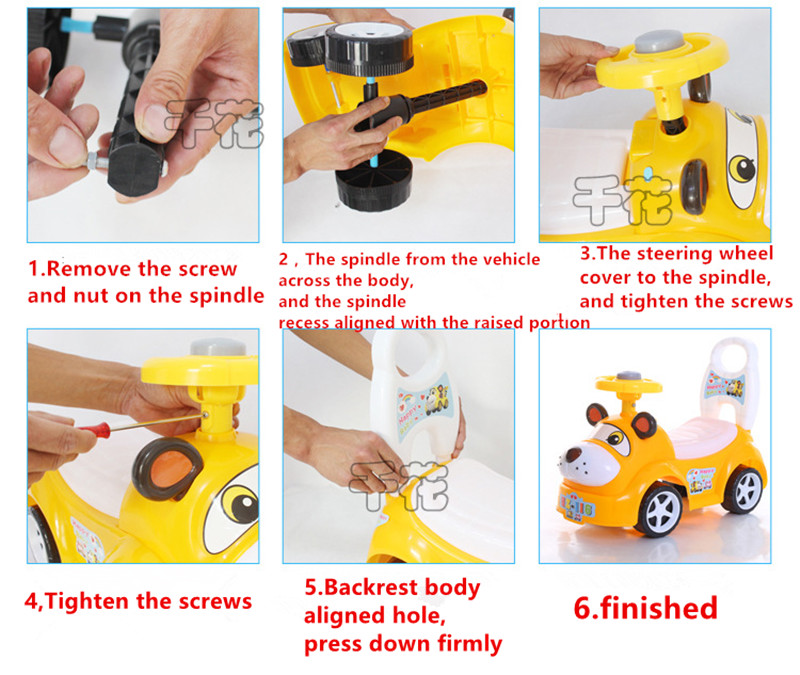 千花

千花

1.Remove the screw and nut on the spindle

2 , The spindle from the vehicle across the body,
and the spindle
recess aligned with the raised portion

3.The steering wheel cover to the spindle, and tighten the screws

千花

4,Tighten the screws

5.Backrest body aligned hole, press down firmly

6.finished