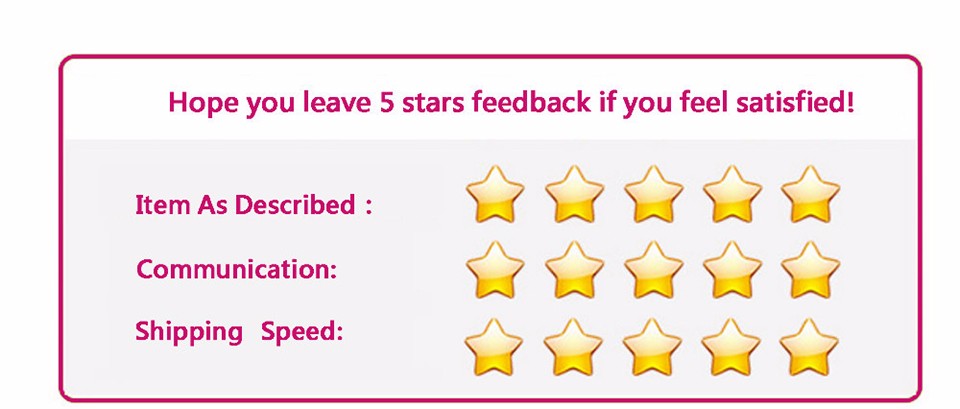 Hope you leave 5 stars feedback if you feel satisfied!

Item As Described :

Communication:

Shipping Speed: