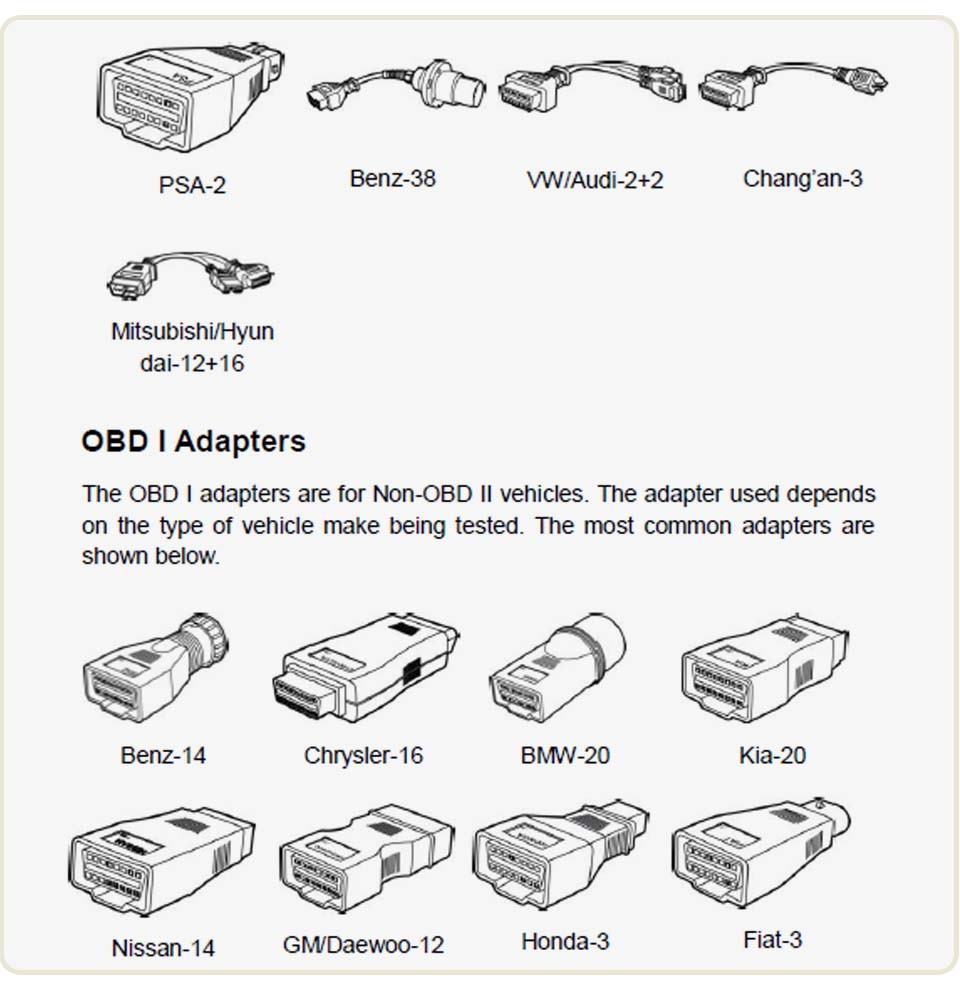 PSA-2

Benz-38

VW/Audi-2+2

Chang'an-3

Mitsubishi/Hyun dai-12+16

OBD I Adapters

The OBD I adapters are for Non-OBD II vehicles. The adapter used depends on the type of vehicle make being tested. The most common adapters are shown below.

Benz-14

Chrysler-16

BMW-20

Kia-20

Nissan-14

GM/Daewoo-12

Honda-3

Fiat-3