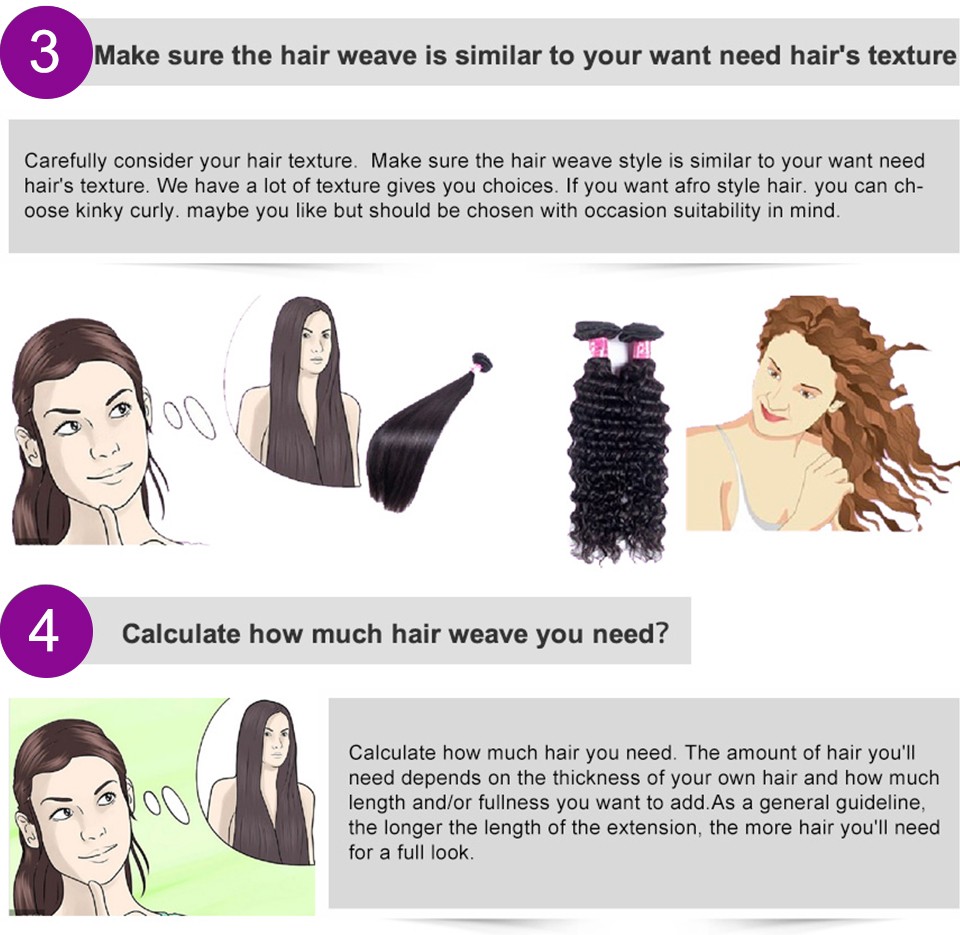 3

Make sure the hair weave is similar to your want need hair's texture

Carefully consider your hair texture. Make sure the hair weave style is similar to your want need hair's texture. We have a lot of texture gives you choices. If you want afro style hair. you can choose kinky curly. maybe you like but should be chosen with occasion suitability in mind.

4

Calculate how much hair weave you need?

Calculate how much hair you need. The amount of hair you'll need depends on the thickness of your own hair and how much length and/or fullness you want to add.As a general guideline, the longer the length of the extension, the more hair you'll need for a full look.