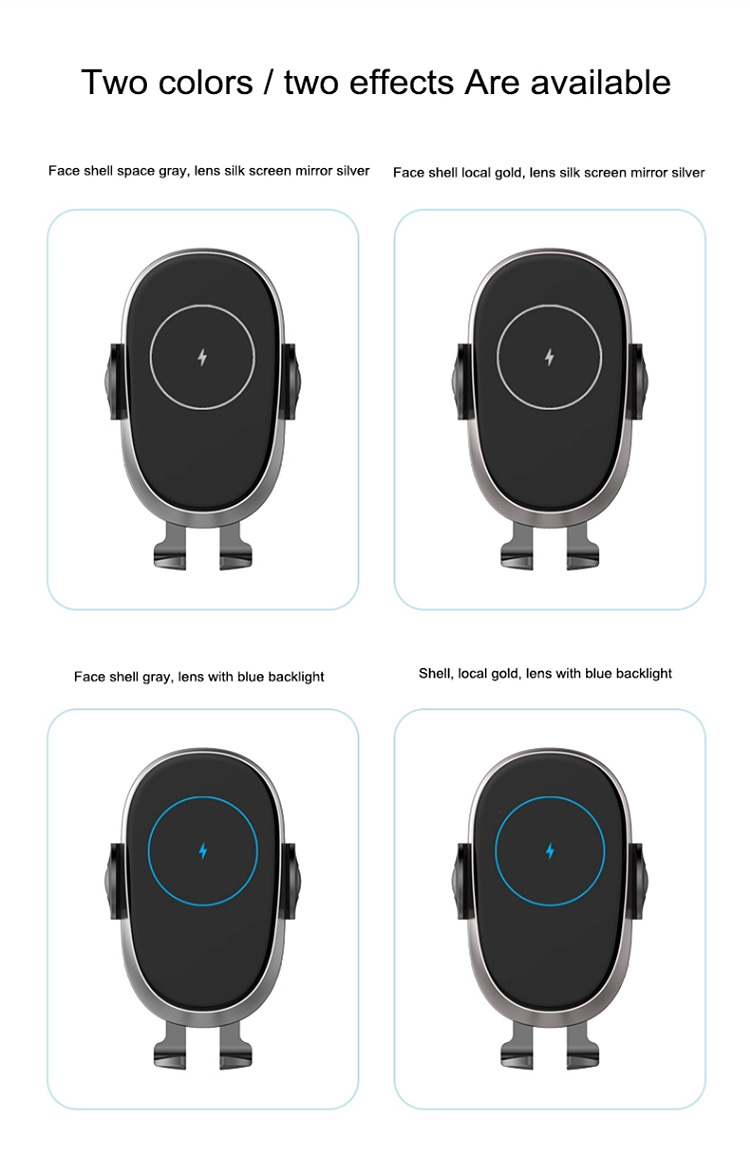 Two colors / two effects Are available

Face shell space gray, lens silk screen mirror silver

Face shell local gold, lens silk screen mirror silver

Face shell gray, lens with blue backlight

Shell, local gold, lens with blue backlight