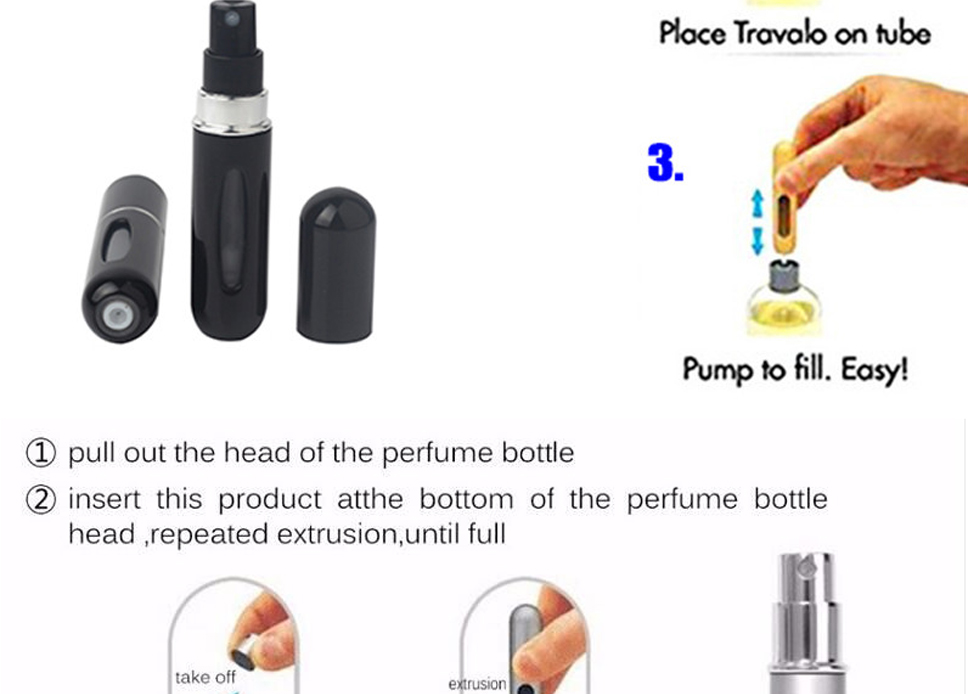 Place Travalo on tube

3.

Pump to fill. Easy!

① pull out the head of the perfume bottle

② insert this product atthe bottom of the perfume bottle head ,repeated extrusion,until full

take off

extrusion