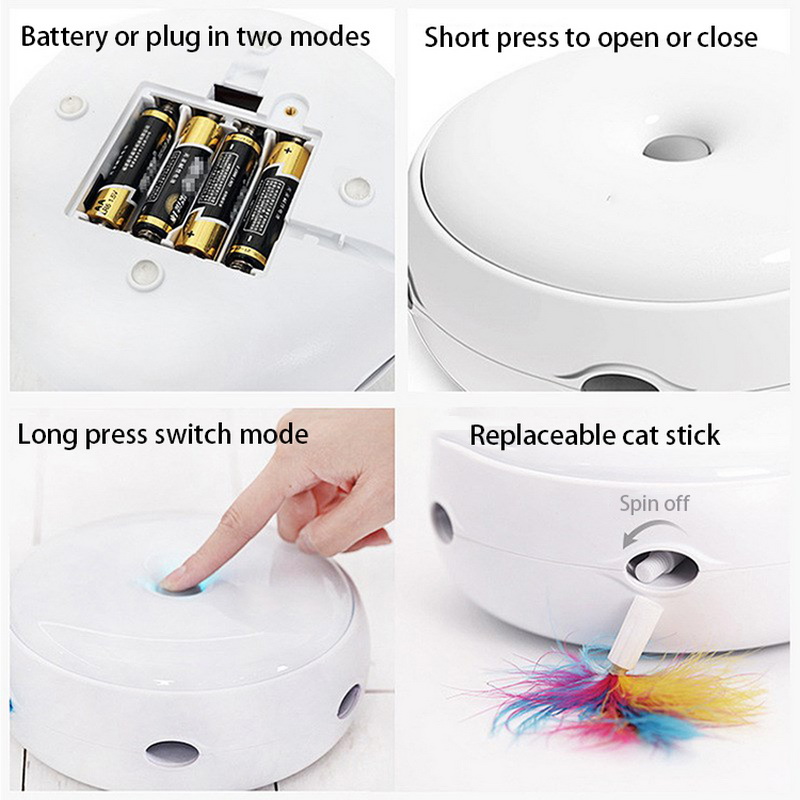 Battery or plug in two modes

Short press to open or close

Long press switch mode

Replaceable cat stick

Spin off