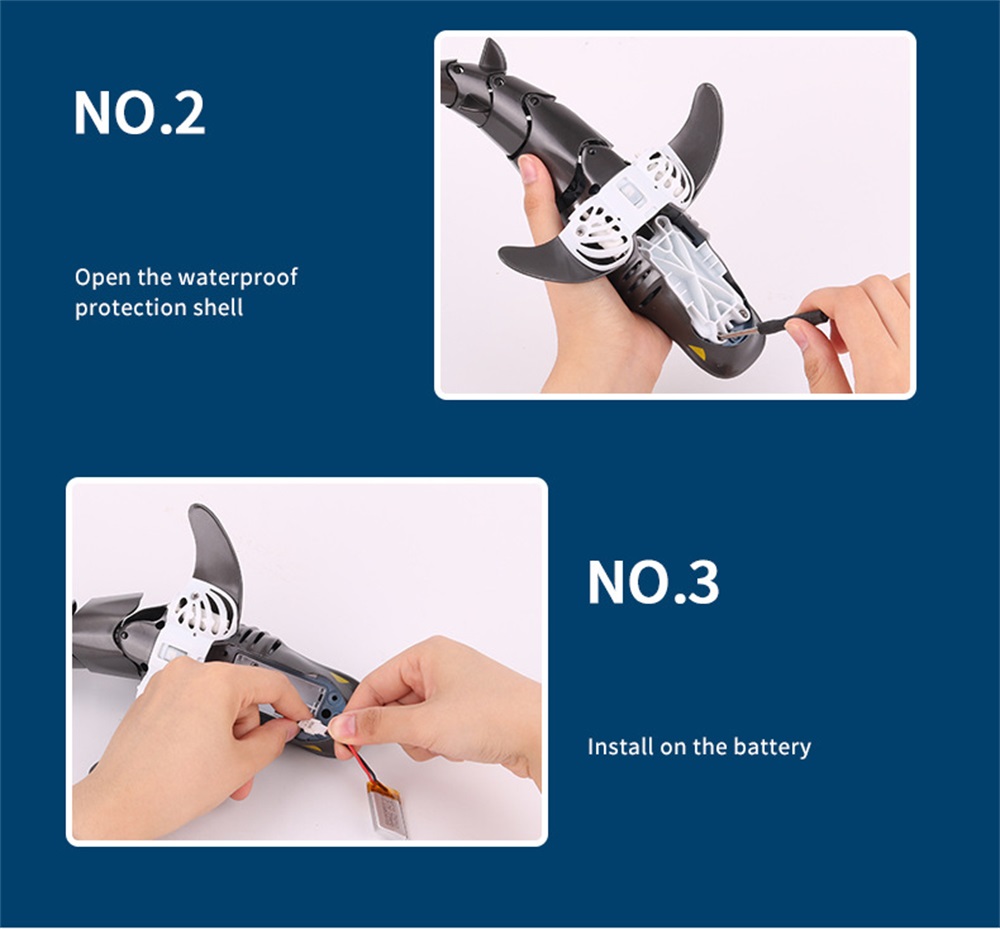 NO.2

Open the waterproof protection shell

NO.3

Install on the battery