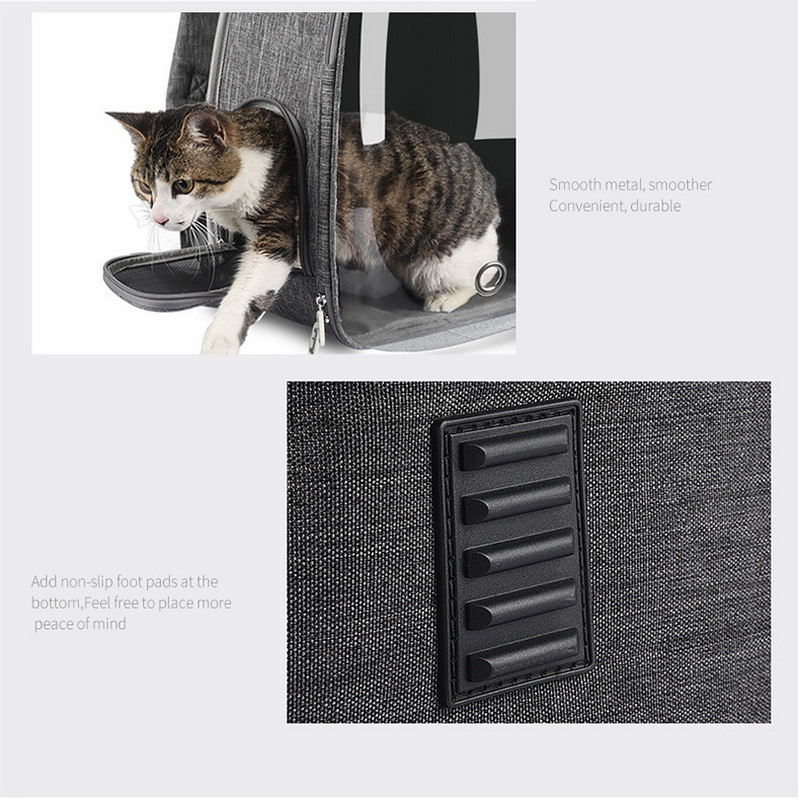 Smooth metal, smoother
Convenient, durable

Add non-slip foot pads at the bottom,Feel free to place more peace of mind