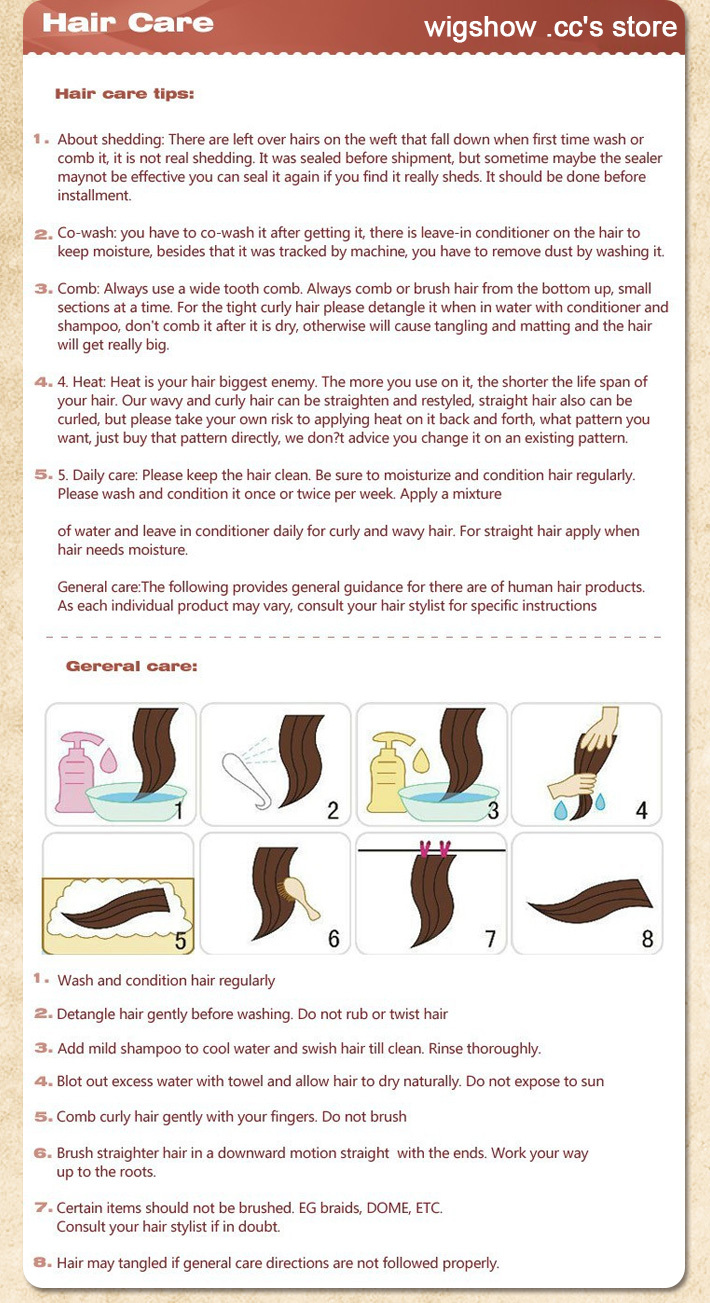 Hair Care

wigshow .cc's store

Hair care tips:

1. About shedding: There are left over hairs on the weft that fall down when first time wash or comb it, it is not real shedding. It was sealed before shipment, but sometime maybe the sealer maynot be effective you can seal it again if you find it really sheds. It should be done before installment.

2. Co-wash: you have to co-wash it after getting it, there is leave-in conditioner on the hair to keep moisture, besides that it was tracked by machine, you have to remove dust by washing it.

3. Comb: Always use a wide tooth comb. Always comb or brush hair from the bottom up, small sections at a time. For the tight curly hair please detangle it when in water with conditioner and shampoo, don't comb it after it is dry, otherwise will cause tangling and matting and the hair will get really big.

4. 4. Heat: Heat is your hair biggest enemy. The more you use on it, the shorter the life span of your hair. Our wavy and curly hair can be straighten and restyled, straight hair also can be curled, but please take your own risk to applying heat on it back and forth, what pattern you want, just buy that pattern directly, we don?t advice you change it on an existing pattern.

5. 5. Daily care: Please keep the hair clean. Be sure to moisturize and condition hair regularly. Please wash and condition it once or twice per week. Apply a mixture

of water and leave in conditioner daily for curly and wavy hair. For straight hair apply when hair needs moisture.

General care:The following provides general guidance for there are of human hair products. As each individual product may vary, consult your hair stylist for specific instructions

Gereral care:

1 2 3 4

5 6 7 8

1. Wash and condition hair regularly

2. Detangle hair gently before washing. Do not rub or twist hair

3. Add mild shampoo to cool water and swish hair till clean. Rinse thoroughly.

4. Blot out excess water with towel and allow hair to dry naturally. Do not expose to sun

5. Comb curly hair gently with your fingers. Do not brush

6. Brush straighter hair in a downward motion straight with the ends. Work your way up to the roots.

7. Certain items should not be brushed. EG braids, DOME, ETC. Consult your hair stylist if in doubt.

8. Hair may tangled if general care directions are not followed properly.