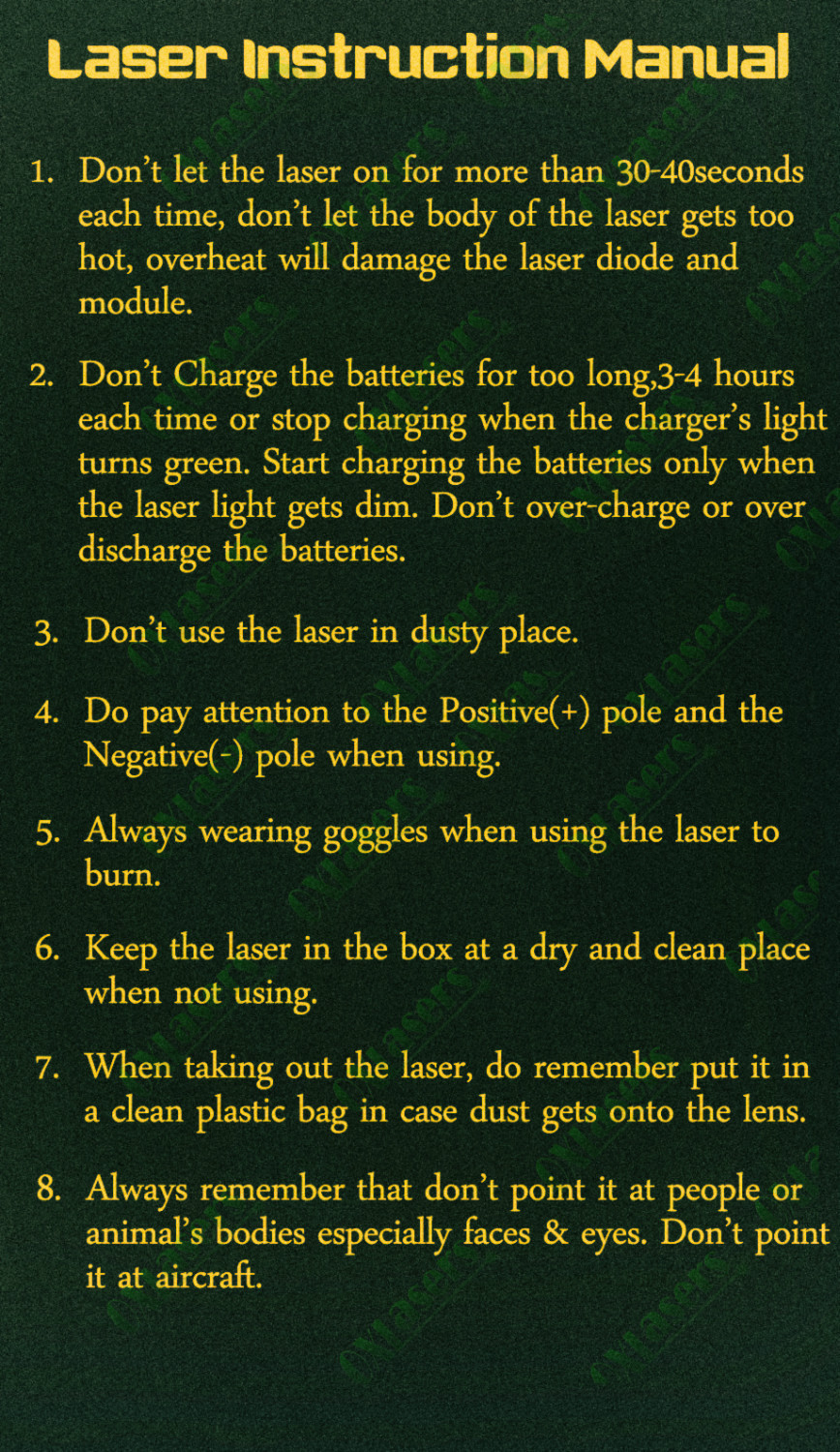 Laser Instruction Manual

1. Don't let the laser on for more than 30-40seconds each time, don't let the body of the laser gets too hot, overheat will damage the laser diode and module.

2. Don't Charge the batteries for too long,3-4 hours each time or stop charging when the charger's light turns green. Start charging the batteries only when the laser light gets dim. Don't over-charge or over discharge the batteries.

3. Don't use the laser in dusty place.

4. Do pay attention to the Positive(+) pole and the Negative(-) pole when using.

5. Always wearing goggles when using the laser to burn.

6. Keep the laser in the box at a dry and clean place when not using.

7. When taking out the laser, do remember put it in a clean plastic bag in case dust gets onto the lens.

8. Always remember that don't point it at people or animal's bodies especially faces & eyes. Don't point it at aircraft.