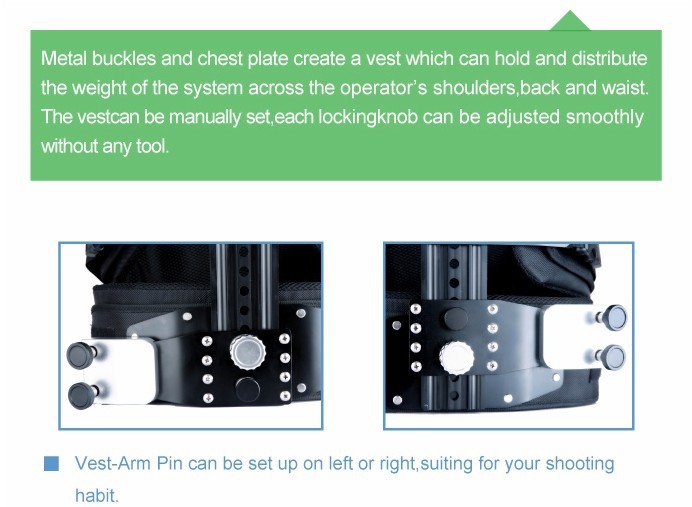 Metal buckles and chest plate create a vest which can hold and distribute the weight of the system across the operator's shoulders,back and waist. The vestcan be manually set,each lockingknob can be adjusted smoothly without any tool.

Vest-Arm Pin can be set up on left or right,suiting for your shooting habit.