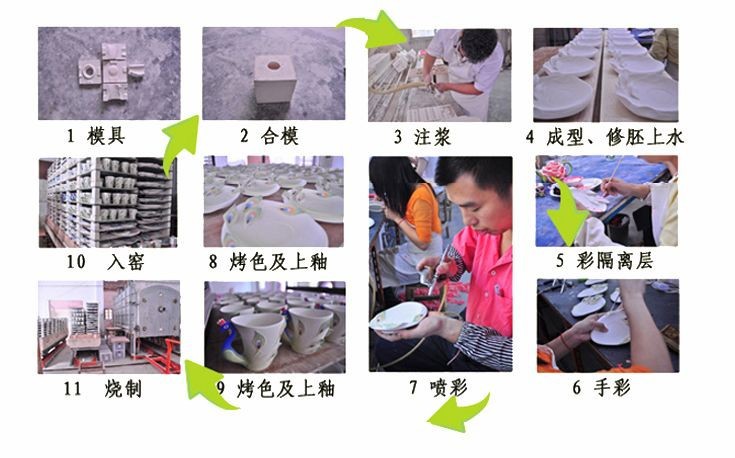 1 模具

2 合模

3 注浆

4 成型、修胚上水

10 入窑

8 烤色及上釉

5 彩隔离层

11 烧制

9 烤色及上釉

7 喷彩

6 手彩