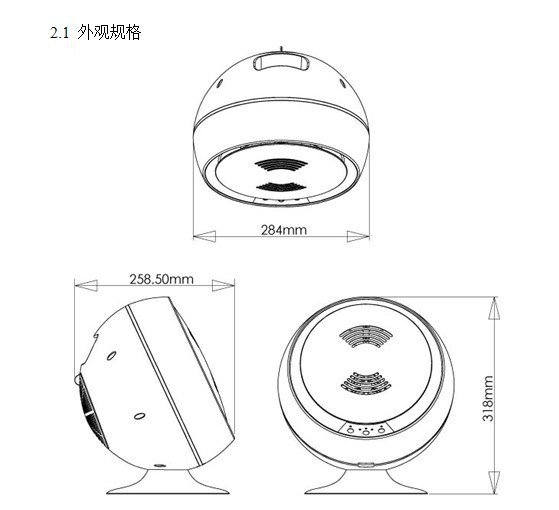 2.1 外观规格

284mm

258.50mm

318mm