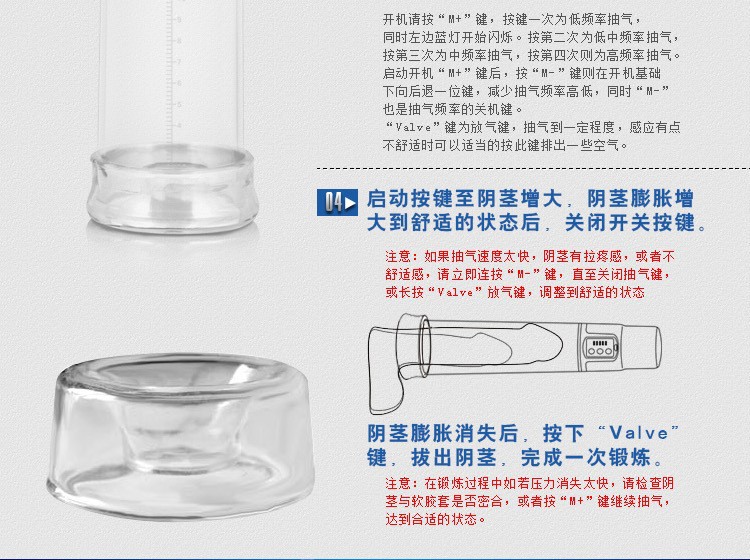 开机请按“M+”键，按键一次为低频率抽气，同时左边蓝灯开始闪烁。按第二次为低中频率抽气，按第三次为中频率抽气，按第四次则为高频率抽气。启动开机“M+”键后，按“M-”键则在开机基础下向后退一位键，减少抽气频率高低，同时“M-”也是抽气频率的关机键。
“Valve”键为放气键，抽气到一定程度，感应有点不舒适时可以适当的按此键排出一些空气。

04 启动按键至阴茎增大，阴茎膨胀增大到舒适的状态后，关闭开关按键。

注意：如果抽气速度太快，阴茎有拉疼感，或者不舒适感，请立即连按“M-”键，直至关闭抽气键，或长按“Valve”放气键，调整到舒适的状态

阴茎膨胀消失后，按下“Valve”键，拔出阴茎，完成一次锻炼。

注意：在锻炼过程中如若压力消失太快，请检查阴茎与软胶套是否密合，或者按“M+”键继续抽气，达到合适的状态。