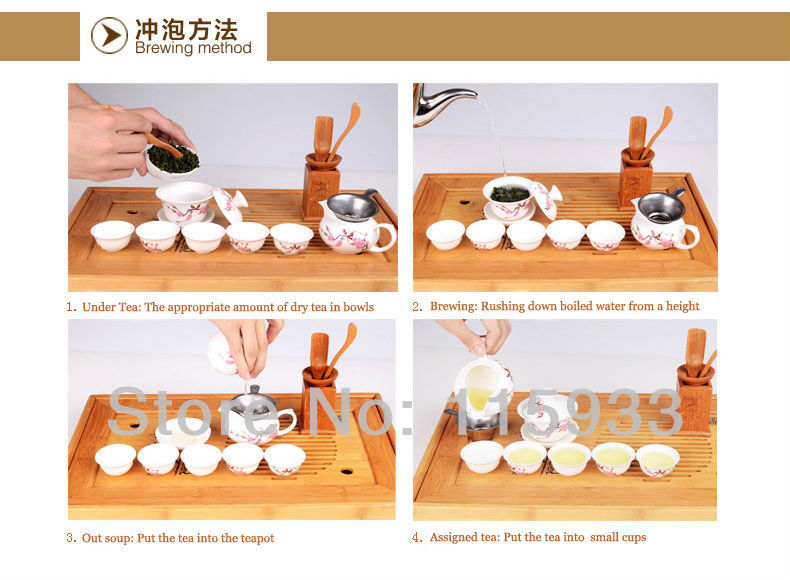 冲泡方法
Brewing method

1. Under Tea: The appropriate amount of dry tea in bowls

2. Brewing: Rushing down boiled water from a height

Store No: 115933

3. Out soup: Put the tea into the teapot

4. Assigned tea: Put the tea into small cups